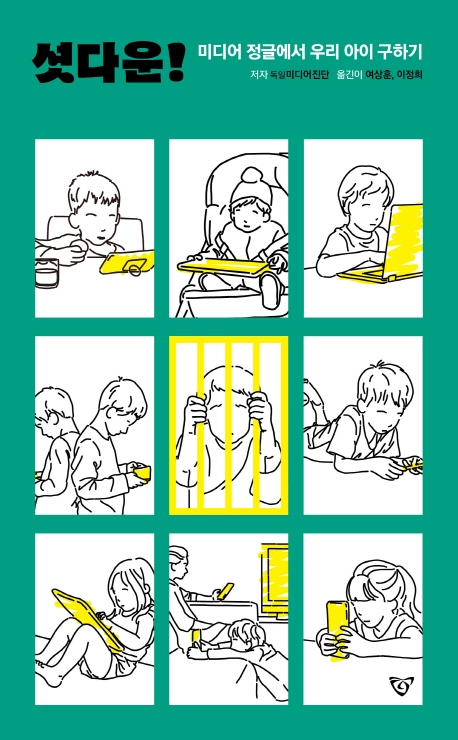 셧다운!

미디어 정글에서 우리 아이 구하기

저자 독일미디어진단 옮긴이 여상훈, 이정희