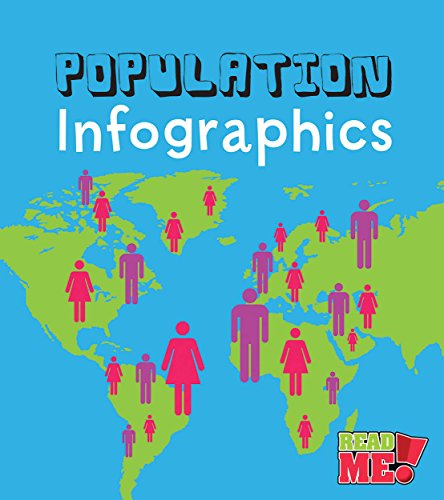 POPULATION
Infographics

READ
ME!